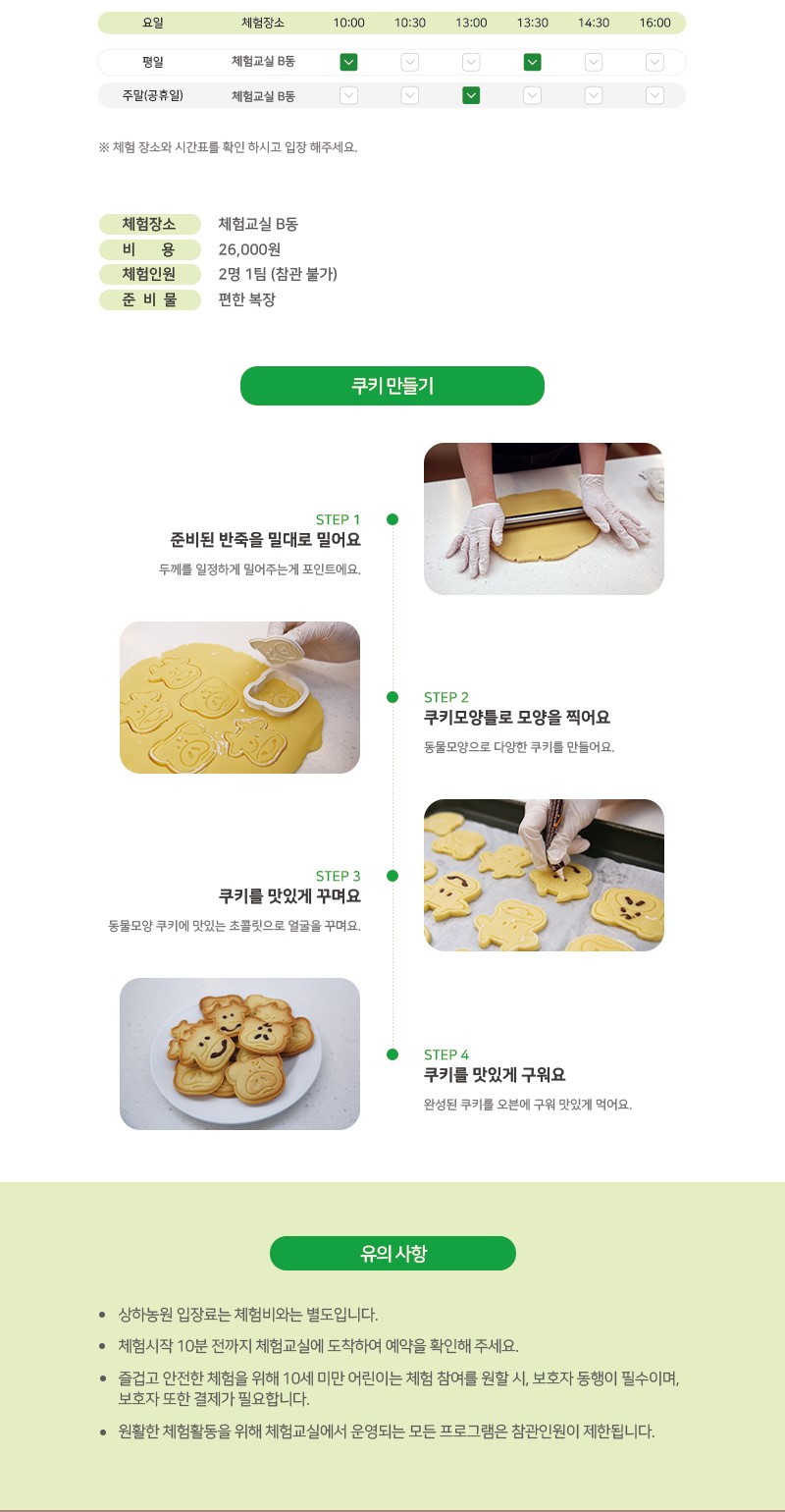 | 요일 | 체험장소 | 10:00 | 10:30 | 13:00 | 13:30 | 14:30 | 16:00 |
|---|---|---|---|---|---|---|---|
| 평일 | 체험교실 B동 | ✓ | | | ✓ | | |
| 주말(공휴일) | 체험교실 B동 | | | ✓ | | | |

※ 체험 장소와 시간표를 확인 하시고 입장 해주세요.

체험장소 체험교실 B동
비 용 26,000원
체험인원 2명 1팀 (참관 불가)
준 비 물 편한 복장

쿠키 만들기

STEP 1
준비된 반죽을 밀대로 밀어요
두께를 일정하게 밀어주는게 포인트에요.

STEP 2
쿠키모양틀로 모양을 찍어요
동물모양으로 다양한 쿠키를 만들어요.

STEP 3
쿠키를 맛있게 꾸며요
동물모양 쿠키에 맛있는 초콜릿으로 얼굴을 꾸며요.

STEP 4
쿠키를 맛있게 구워요
완성된 쿠키를 오븐에 구워 맛있게 먹어요.

유의 사항

• 상하농원 입장료는 체험비와는 별도입니다.
• 체험시작 10분 전까지 체험교실에 도착하여 예약을 확인해 주세요.
• 즐겁고 안전한 체험을 위해 10세 미만 어린이는 체험 참여를 원할 시, 보호자 동행이 필수이며, 보호자 또한 결제가 필요합니다.
• 원활한 체험활동을 위해 체험교실에서 운영되는 모든 프로그램은 참관인원이 제한됩니다.